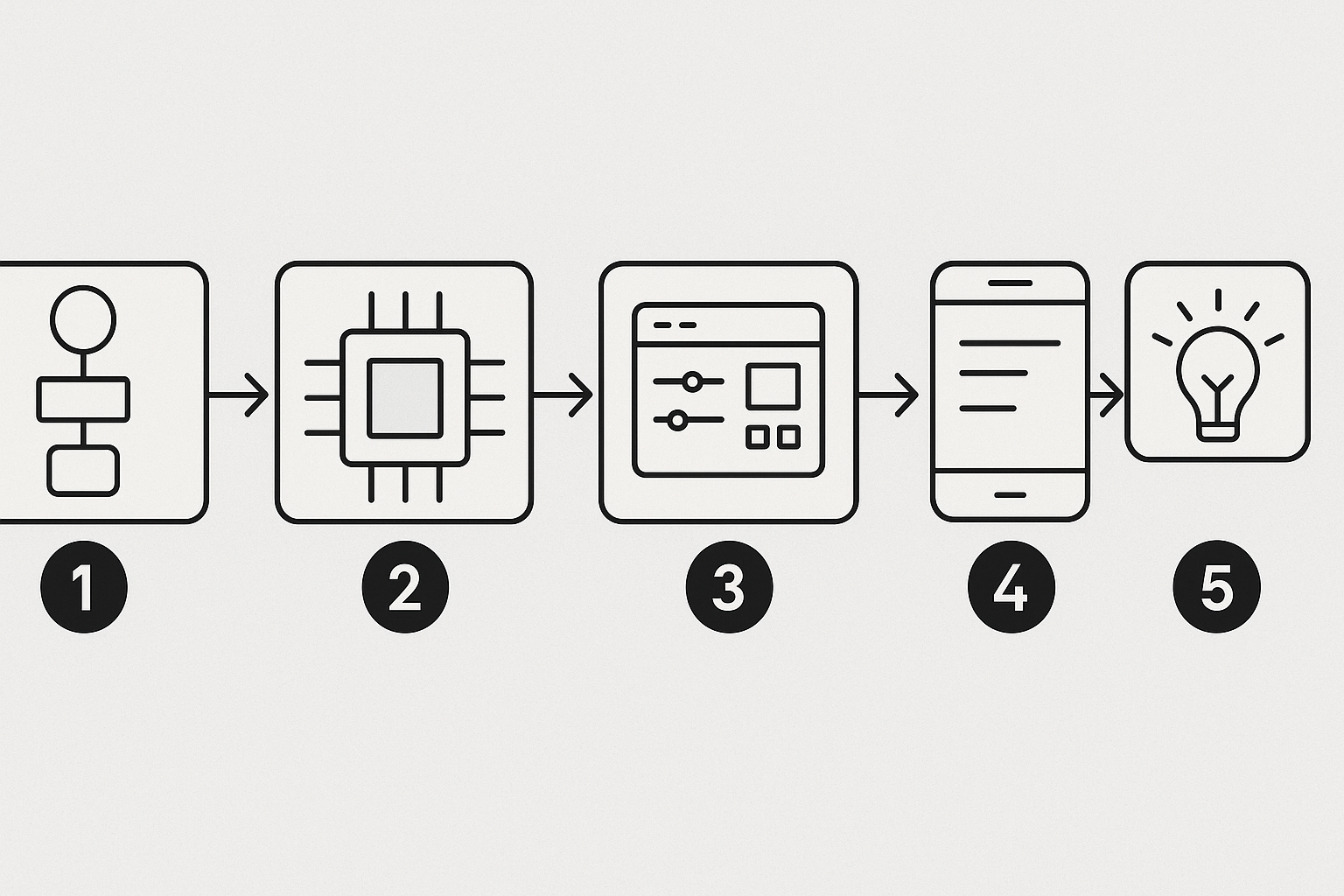 1

2

3

4

5